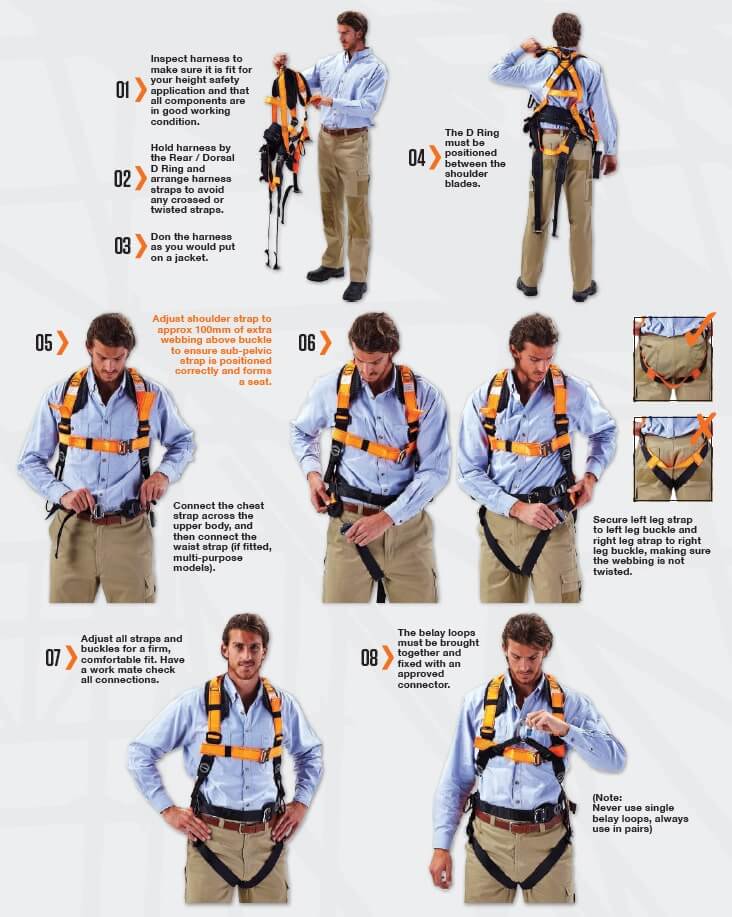 01 Inspect harness to make sure it is fit for your height safety application and that all components are in good working condition.

02 Hold harness by the Rear / Dorsal D Ring and arrange harness straps to avoid any crossed or twisted straps.

03 Don the harness as you would put on a jacket.

04 The D Ring must be positioned between the shoulder blades.

05 Adjust shoulder strap to approx 100mm of extra webbing above buckle to ensure sub-pelvic strap is positioned correctly and forms a seat.

Connect the chest strap across the upper body, and then connect the waist strap (if fitted, multi-purpose models).

06 Secure left leg strap to left leg buckle and right leg strap to right leg buckle, making sure the webbing is not twisted.

07 Adjust all straps and buckles for a firm, comfortable fit. Have a work mate check all connections.

08 The belay loops must be brought together and fixed with an approved connector.

(Note: Never use single belay loops, always use in pairs)